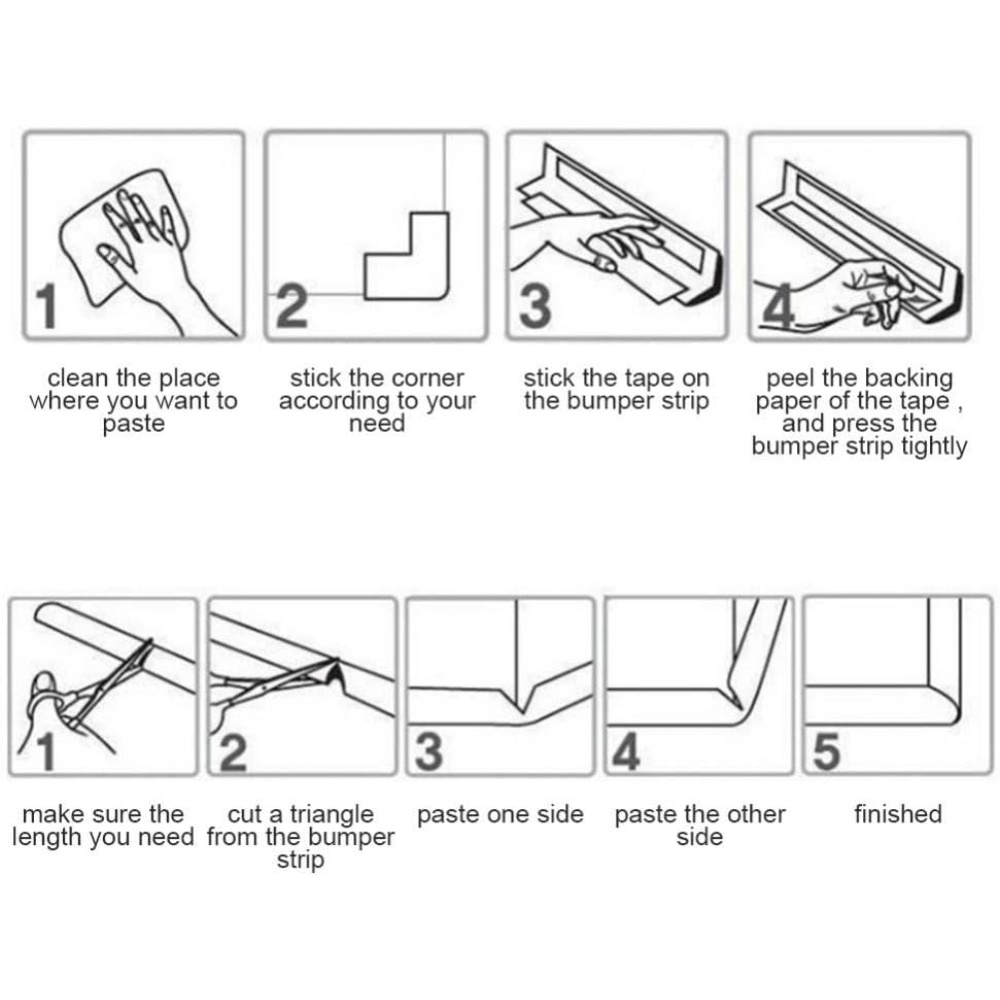 1
clean the place where you want to paste

2
stick the corner according to your need

3
stick the tape on the bumper strip

4
peel the backing paper of the tape , and press the bumper strip tightly

1
make sure the length you need

2
cut a triangle from the bumper strip

3
paste one side

4
paste the other side

5
finished